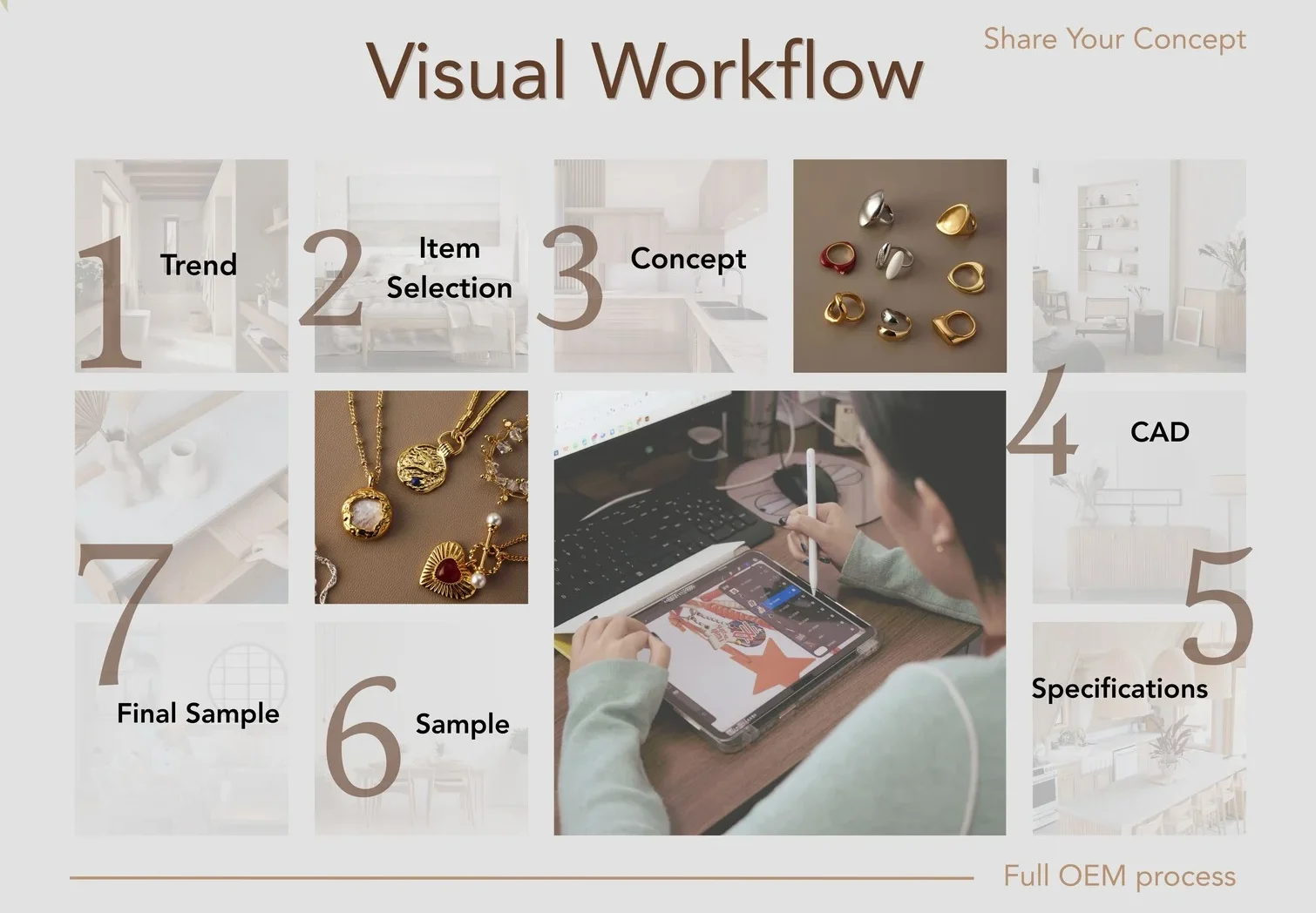 Visual Workflow

Share Your Concept

1 Trend

2 Item Selection

3 Concept

4 CAD

5 Specifications

6 Sample

7 Final Sample

Full OEM process